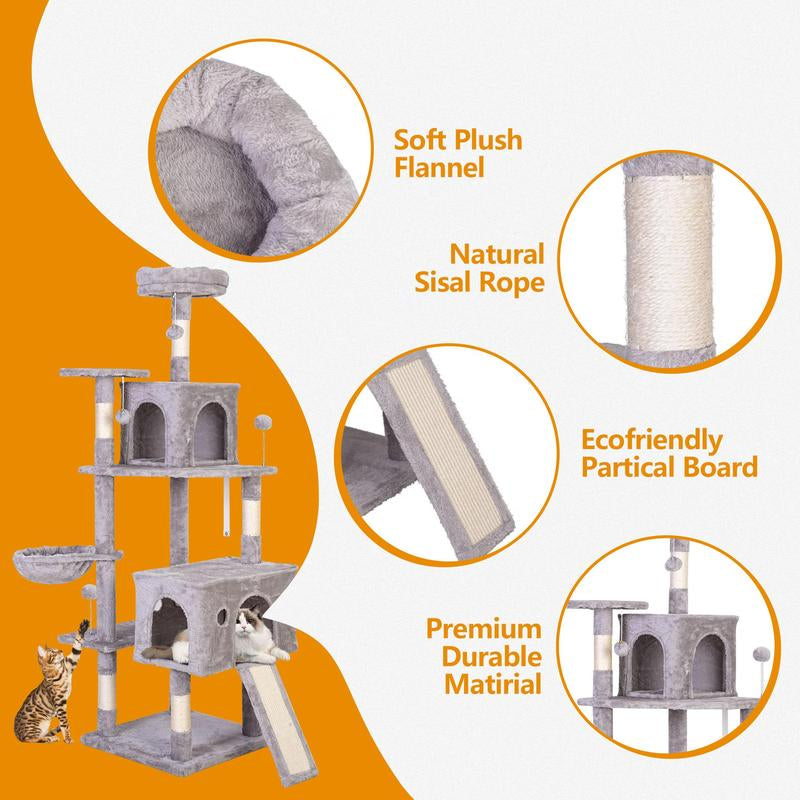 Soft Plush Flannel

Natural Sisal Rope

Ecofriendly Partical Board

Premium Durable Matirial