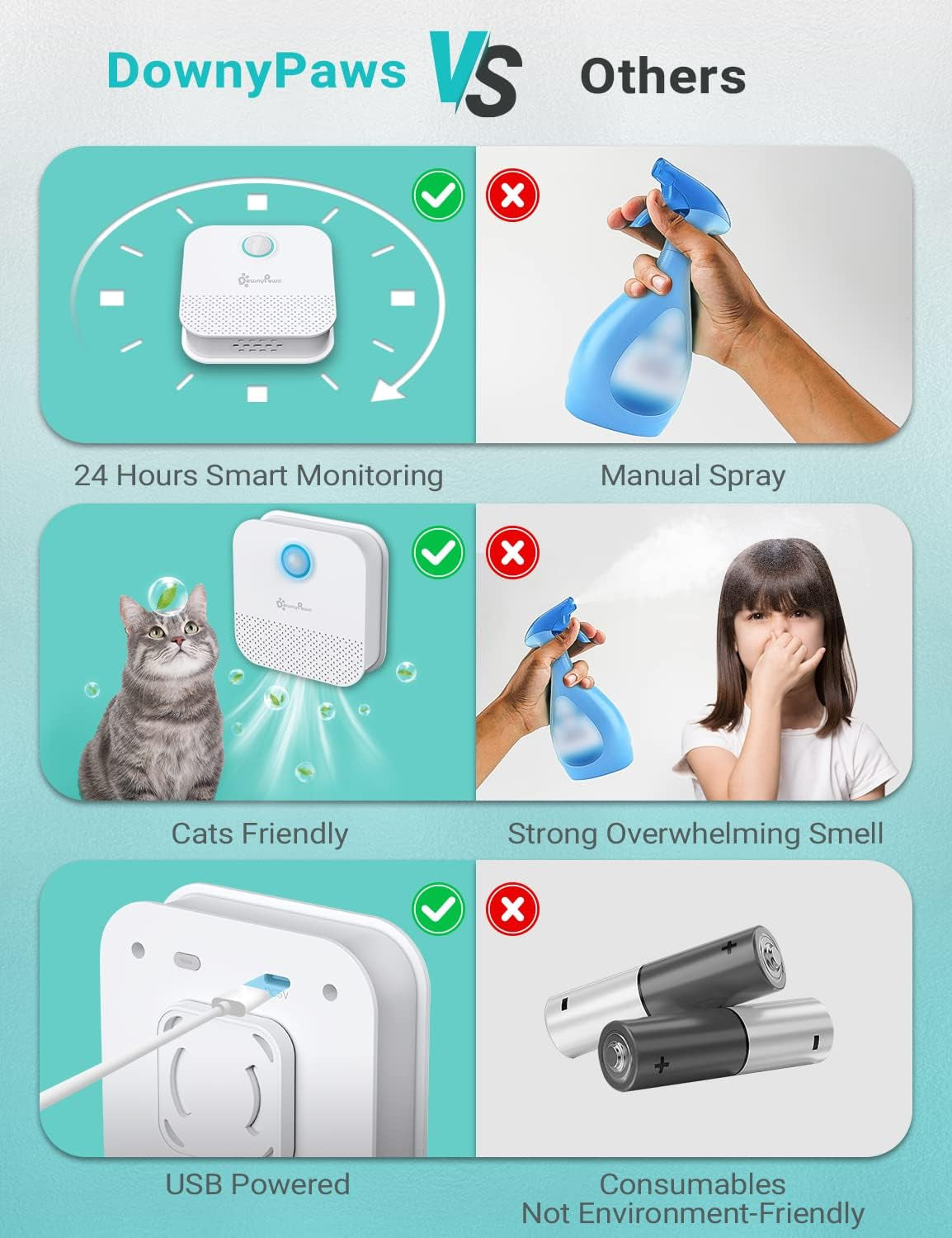 DownyPaws VS Others

DownyPaws

24 Hours Smart Monitoring

Manual Spray

DownyPaws

Cats Friendly

Strong Overwhelming Smell

5V

USB Powered

Consumables Not Environment-Friendly