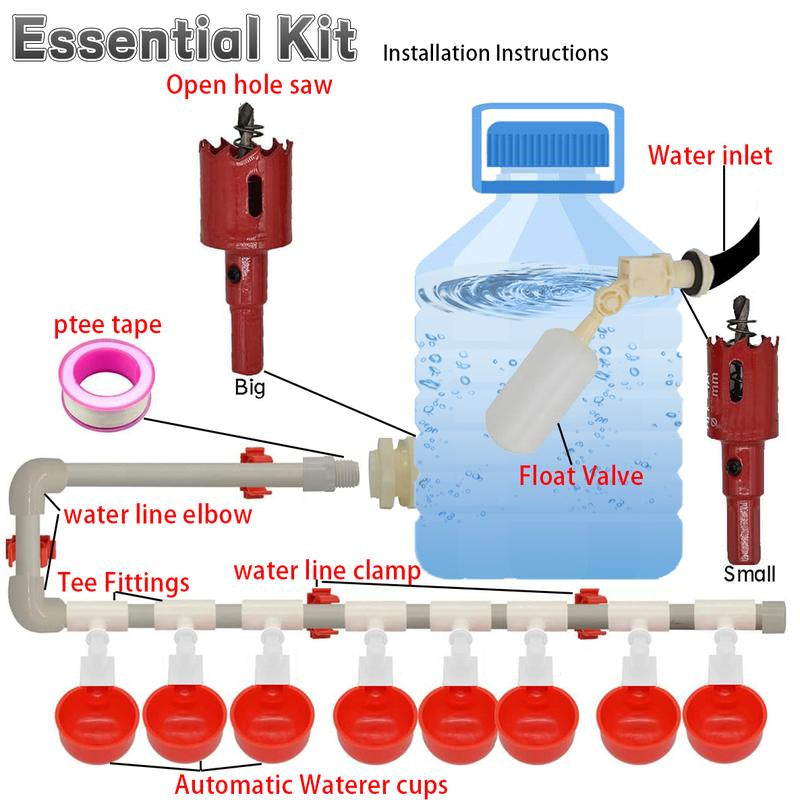 Essential Kit
Installation Instructions

Open hole saw

Water inlet

ptee tape

Big

mm

Float Valve

water line elbow

Small

Tee Fittings

water line clamp

Automatic Waterer cups