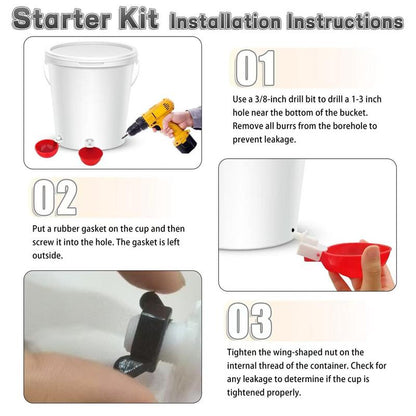 Starter Kit Installation Instructions

01

Use a 3/8-inch drill bit to drill a 1-3 inch hole near the bottom of the bucket. Remove all burrs from the borehole to prevent leakage.

02

Put a rubber gasket on the cup and then screw it into the hole. The gasket is left outside.

03

Tighten the wing-shaped nut on the internal thread of the container. Check for any leakage to determine if the cup is tightened properly.