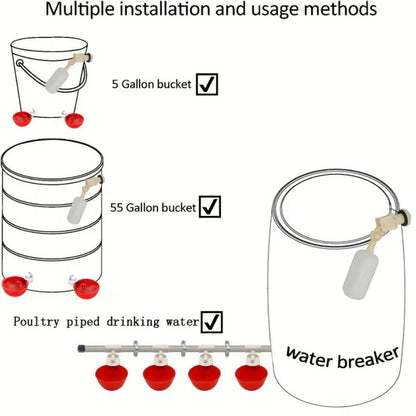 Multiple installation and usage methods

5 Gallon bucket ✓

55 Gallon bucket ✓

Poultry piped drinking water ✓

water breaker