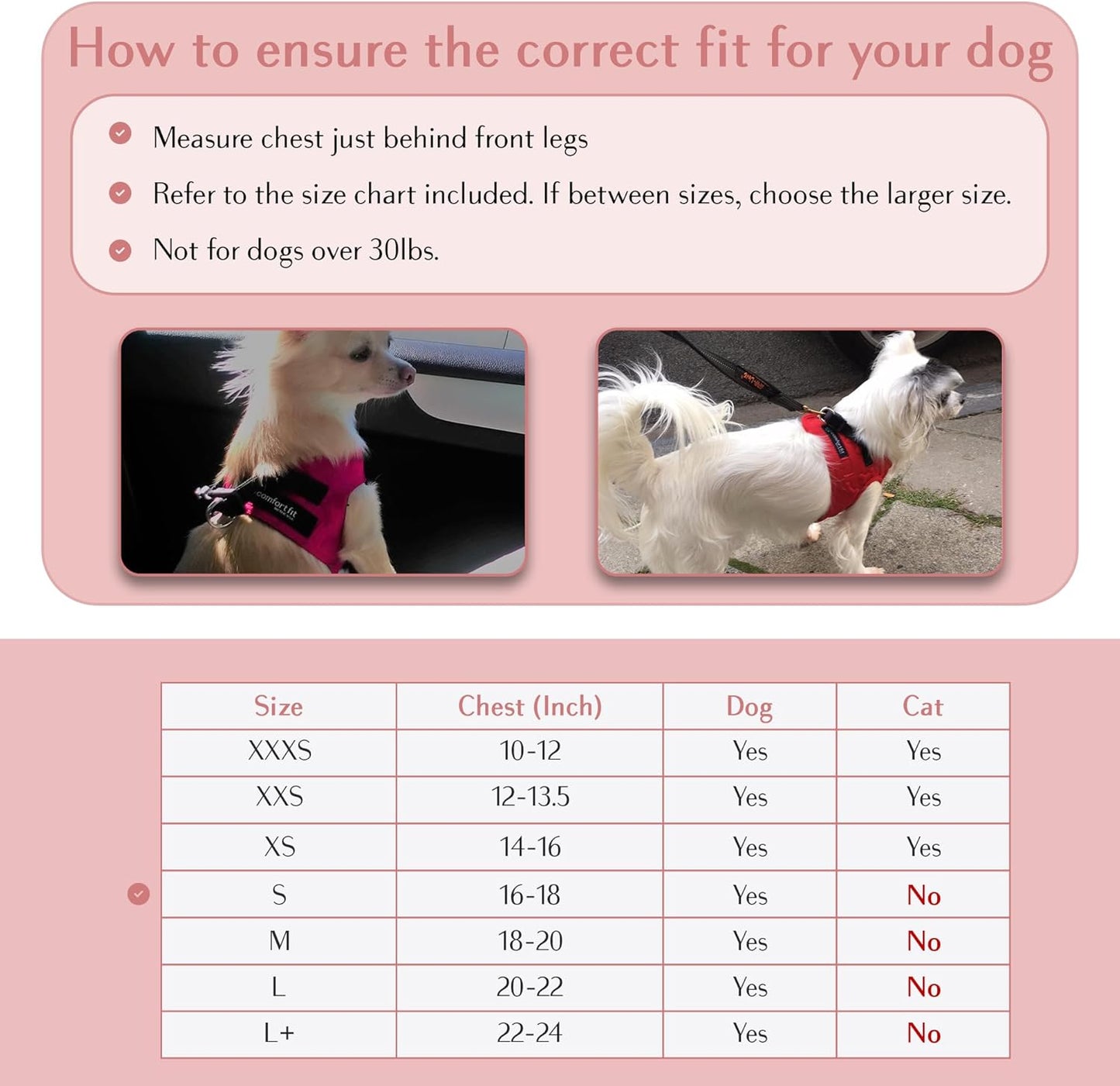 How to ensure the correct fit for your dog

Measure chest just behind front legs

Refer to the size chart included. If between sizes, choose the larger size.

Not for dogs over 30lbs.

comfort fit

| Size | Chest (Inch) | Dog | Cat |
|---|---|---|---|
| XXXS | 10-12 | Yes | Yes |
| XXS | 12-13.5 | Yes | Yes |
| XS | 14-16 | Yes | Yes |
| S | 16-18 | Yes | No |
| M | 18-20 | Yes | No |
| L | 20-22 | Yes | No |
| L+ | 22-24 | Yes | No |