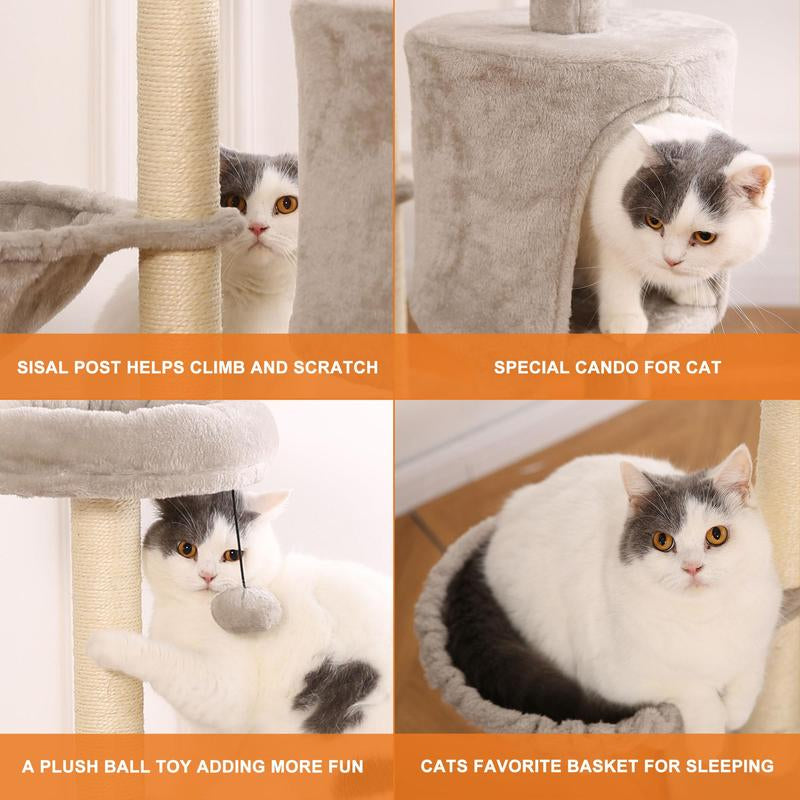 SISAL POST HELPS CLIMB AND SCRATCH

SPECIAL CANDO FOR CAT

A PLUSH BALL TOY ADDING MORE FUN

CATS FAVORITE BASKET FOR SLEEPING