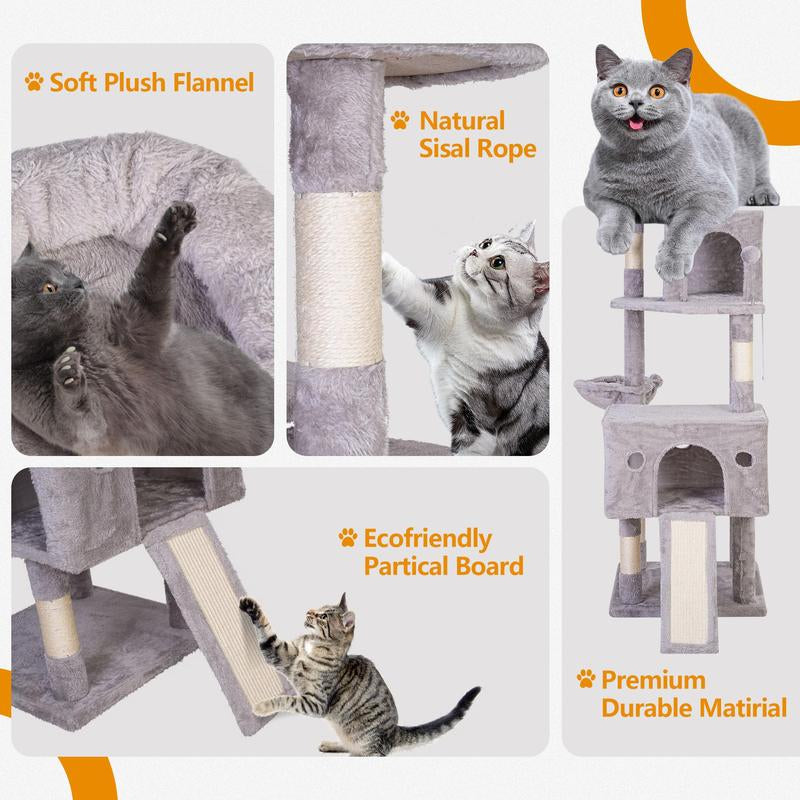 Soft Plush Flannel

Natural Sisal Rope

Ecofriendly Partical Board

Premium Durable Matirial